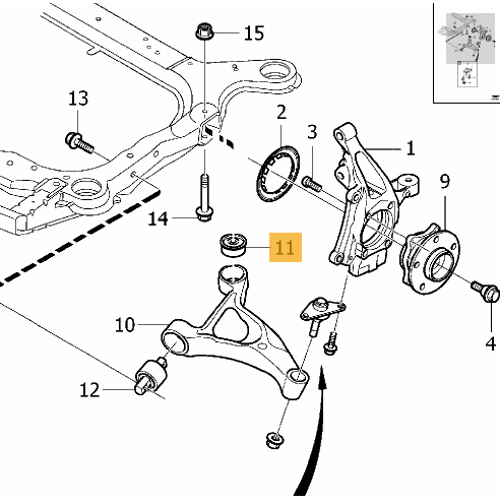 15
13
2
3
1
9
14
11
10
4
12