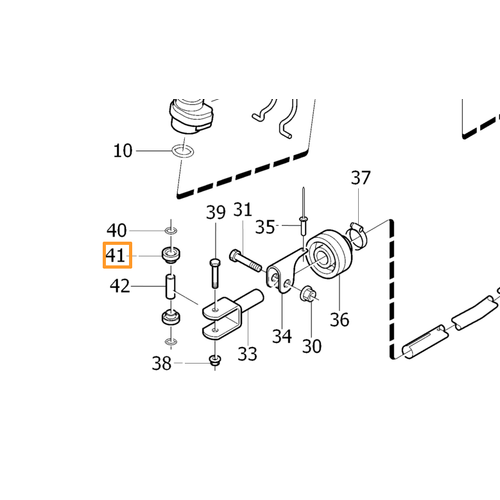 10
37
39
31
35
40
41
42
36
34
30
33
38